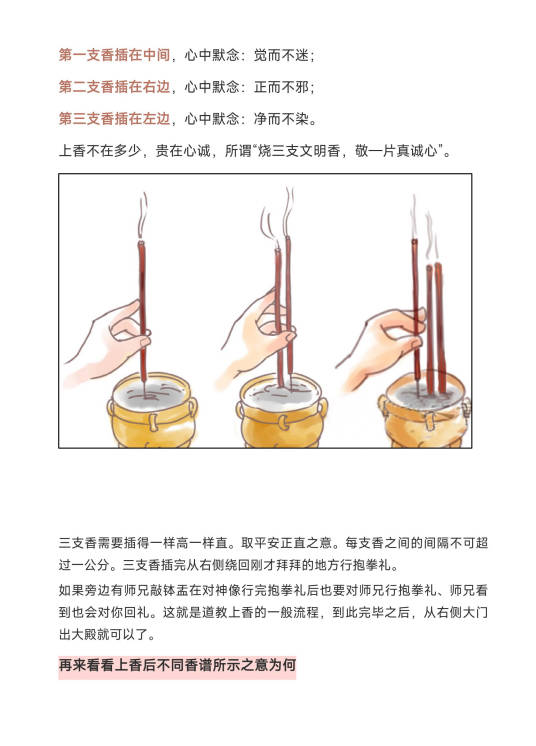 第一支香插在中间，心中默念：觉而不迷；

第二支香插在右边，心中默念：正而不邪；

第三支香插在左边，心中默念：净而不染。

上香不在多少，贵在心诚，所谓“烧三支文明香，敬一片真诚心”。

三支香需要插得一样高一样直。取平安正直之意。每支香之间的间隔不可超过一公分。三支香插完从右侧绕回刚才拜拜的地方行抱拳礼。

如果旁边有师兄敲钵盂在对神像行完抱拳礼后也要对师兄行抱拳礼、师兄看到也会对你回礼。这就是道教上香的一般流程，到此完毕之后，从右侧大门出大殿就可以了。

再来看看上香后不同香谱所示之意为何