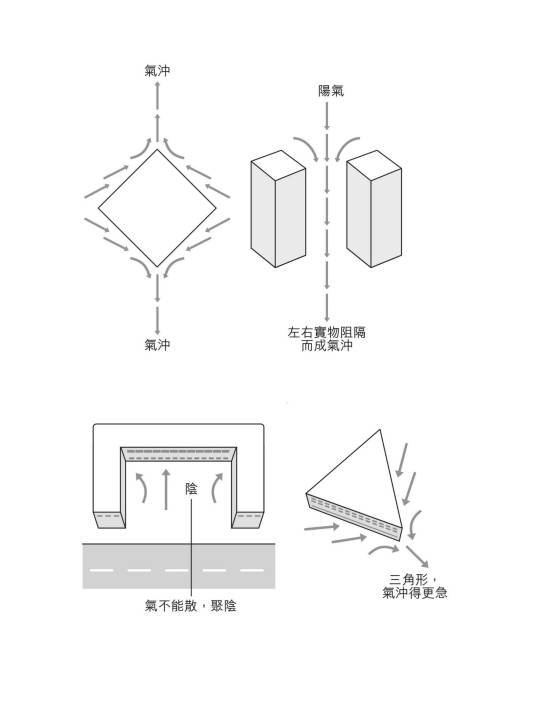 氣沖

氣沖

陽氣

左右實物阻隔
而成氣沖

陰

氣不能散，聚陰

三角形，
氣沖得更急